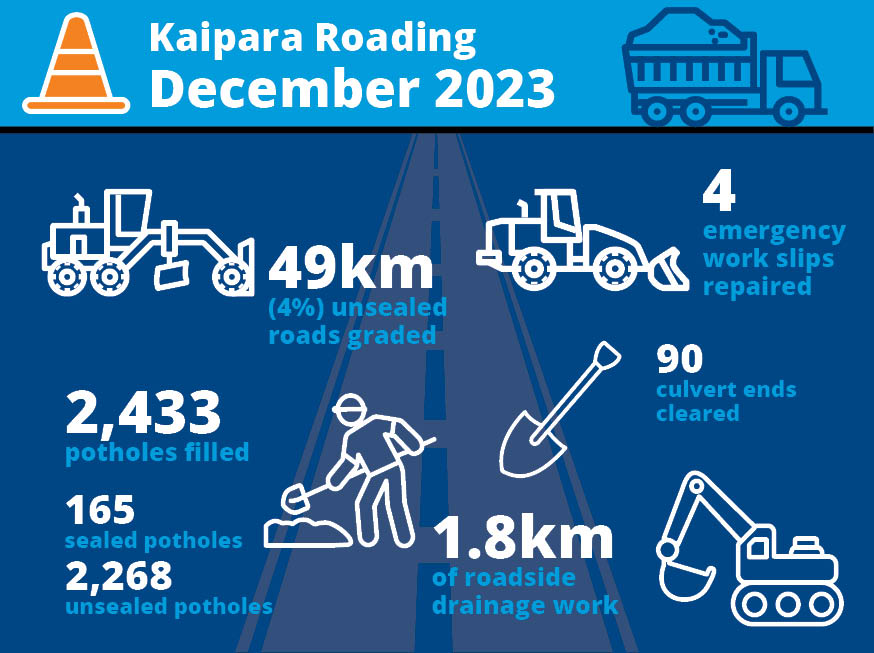 Kaipara Roading
December 2023

49km
(4%) unsealed roads graded

4
emergency work slips repaired

90
culvert ends cleared

2,433
potholes filled

165
sealed potholes

2,268
unsealed potholes

1.8km
of roadside drainage work